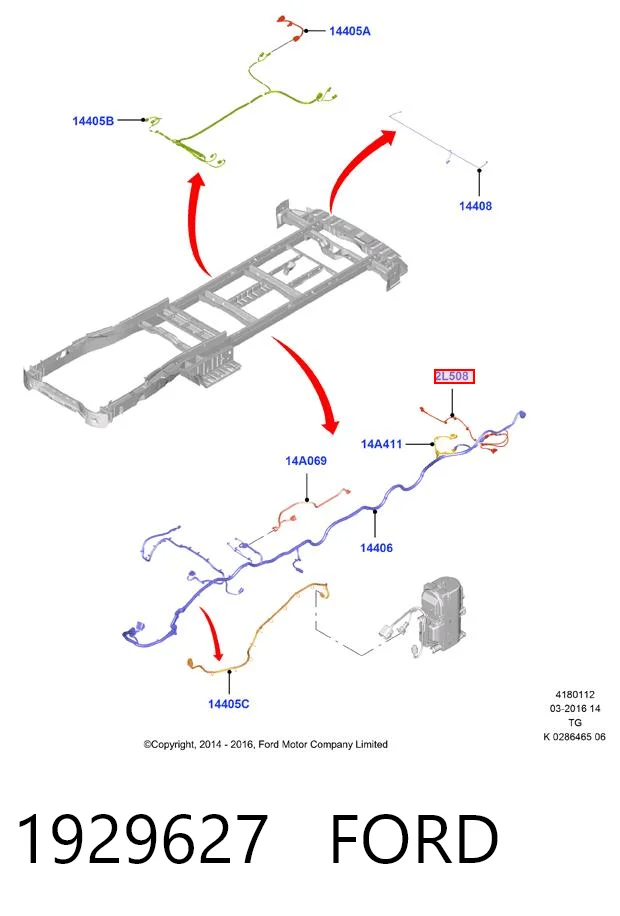 14405A

14405B

14408

2L508

14A411

14A069

14406

14405C

4180112
03-2016 14
TG
K 0286465 06

©Copyright, 2014 - 2016, Ford Motor Company Limited

1929627 FORD