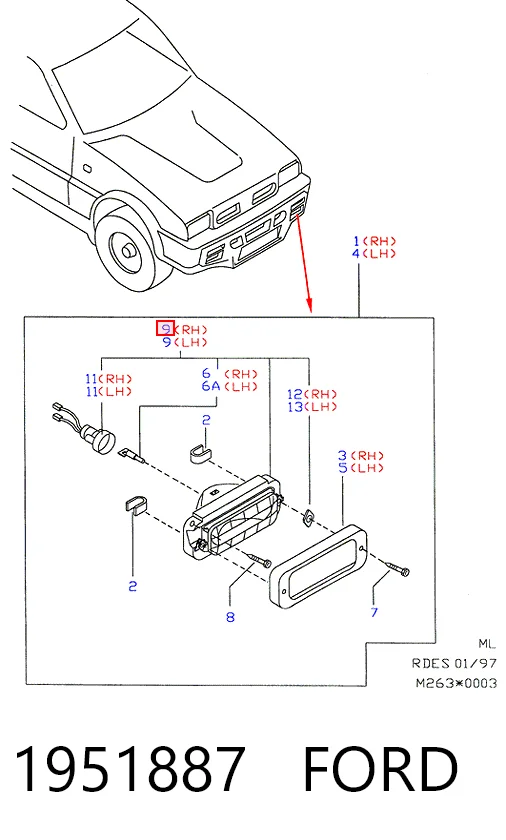 1(RH)
4(LH)

9(RH)
9(LH)

11(RH)
11(LH)

6 (RH)
6A (LH)

12(RH)
13(LH)

2

3(RH)
5(LH)

2

8

7

ML
RDES 01/97
M263*0003

1951887 FORD