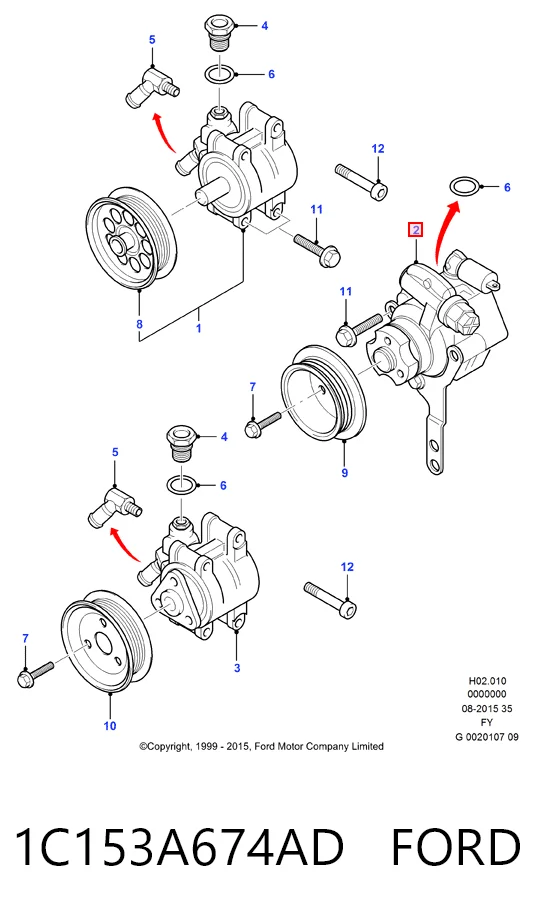 5
4
6
12
6
11
2
8
1
11
7
9
5
4
6
12
7
3
10

H02.010
0000000
08-2015 35
FY
G 0020107 09

©Copyright, 1999 - 2015, Ford Motor Company Limited

1C153A674AD FORD