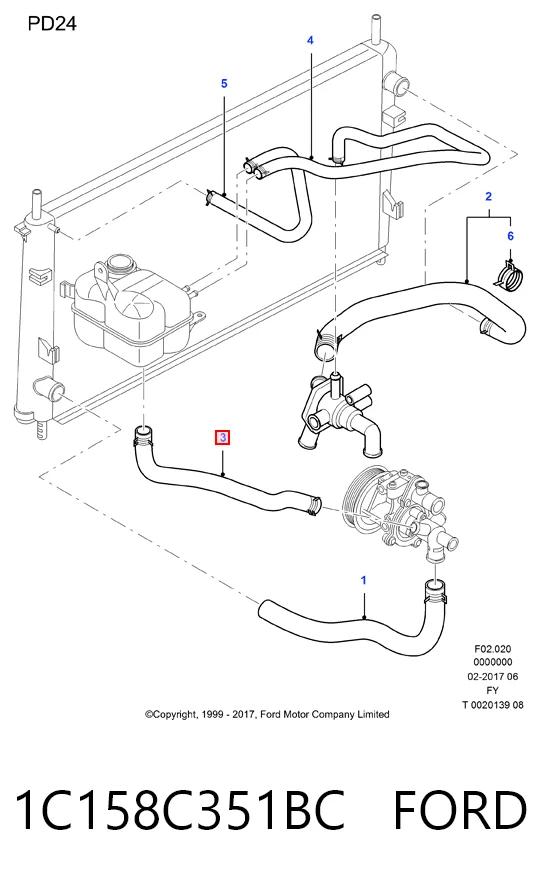 PD24

4

5

2

6

3

1

F02.020
0000000
02-2017 06
FY
T 0020139 08

©Copyright, 1999 - 2017, Ford Motor Company Limited

1C158C351BC FORD