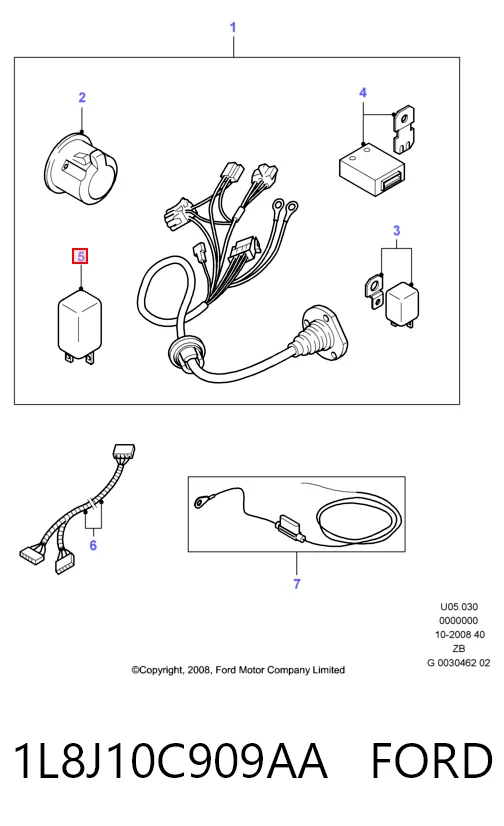 1

2

4

3

5

6

7

U05.030
0000000
10-2008 40
ZB
G 0030462 02

©Copyright, 2008, Ford Motor Company Limited

1L8J10C909AA FORD