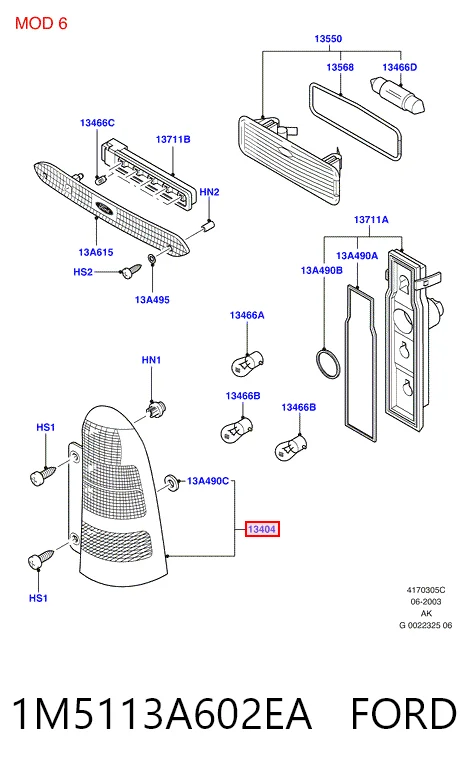 MOD 6

13550
13568
13466D
13466C
13711B
HN2
13A615
HS2
13A495
13711A
13A490A
13A490B
13466A
HN1
13466B
13466B
HS1
13A490C
13404
HS1

4170305C
06-2003
AK
G 0022325 06

1M5113A602EA FORD