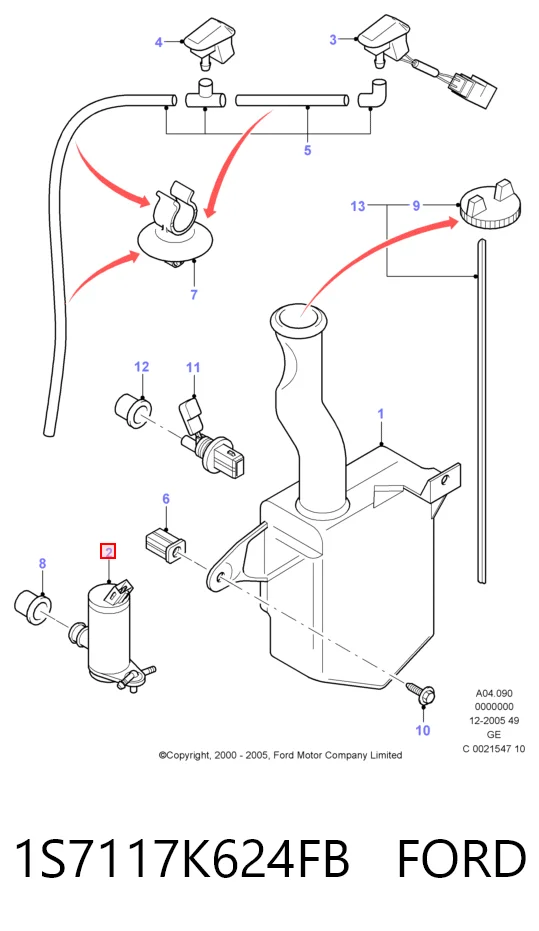 4
3
5
13
9
7
12
11
1
6
2
8
10

A04.090
0000000
12-2005 49
GE
C 0021547 10

©Copyright, 2000 - 2005, Ford Motor Company Limited

1S7117K624FB FORD