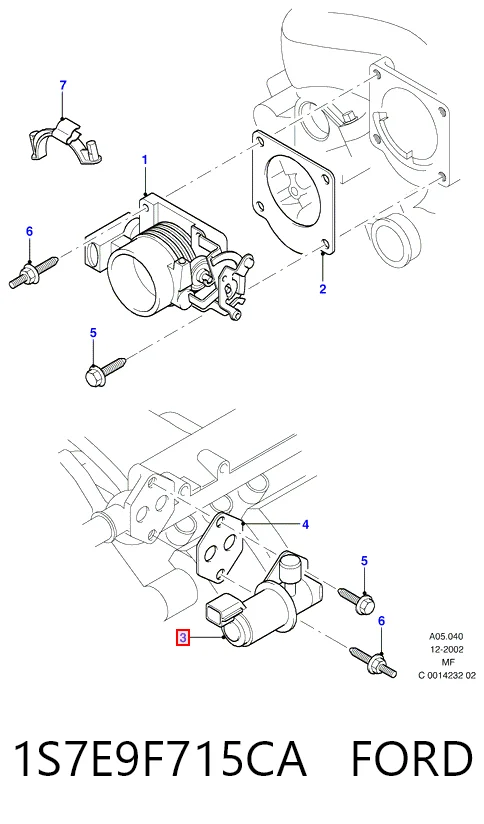 7
1
6
2
5
4
5
3
6
A05.040
12-2002
MF
C 0014232 02

1S7E9F715CA FORD