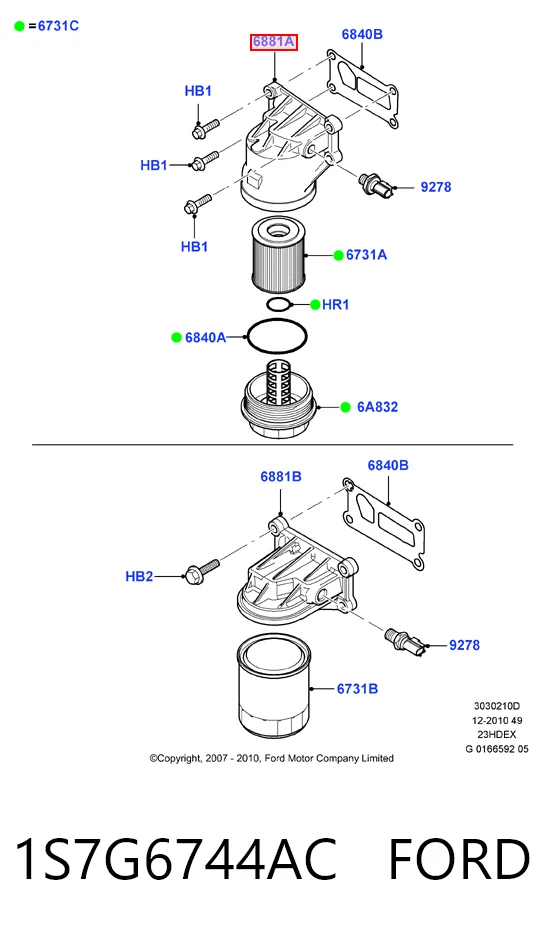 =6731C

6881A

6840B

HB1

HB1

9278

HB1

6731A

HR1

6840A

6A832

6881B

6840B

HB2

9278

6731B

3030210D
12-2010 49
23HDEX
G 0166592 05

©Copyright, 2007 - 2010, Ford Motor Company Limited

1S7G6744AC FORD