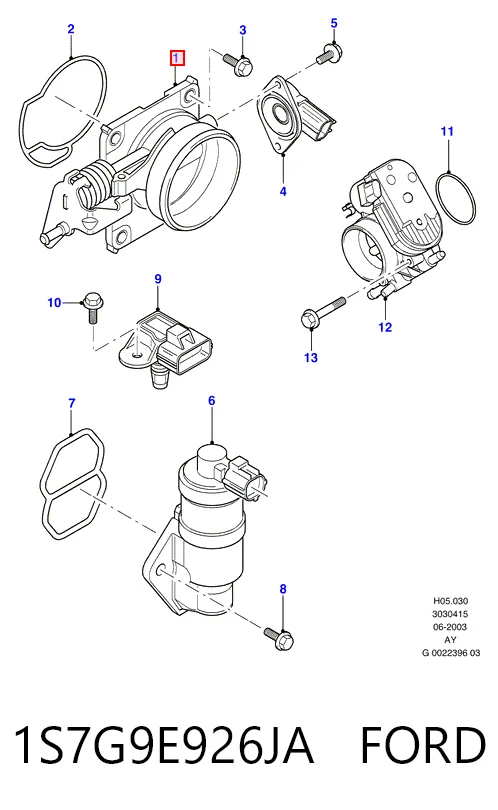 2
1
3
5
4
11
9
10
12
13
7
6
8

H05.030
3030415
06-2003
AY
G 0022396 03

1S7G9E926JA FORD