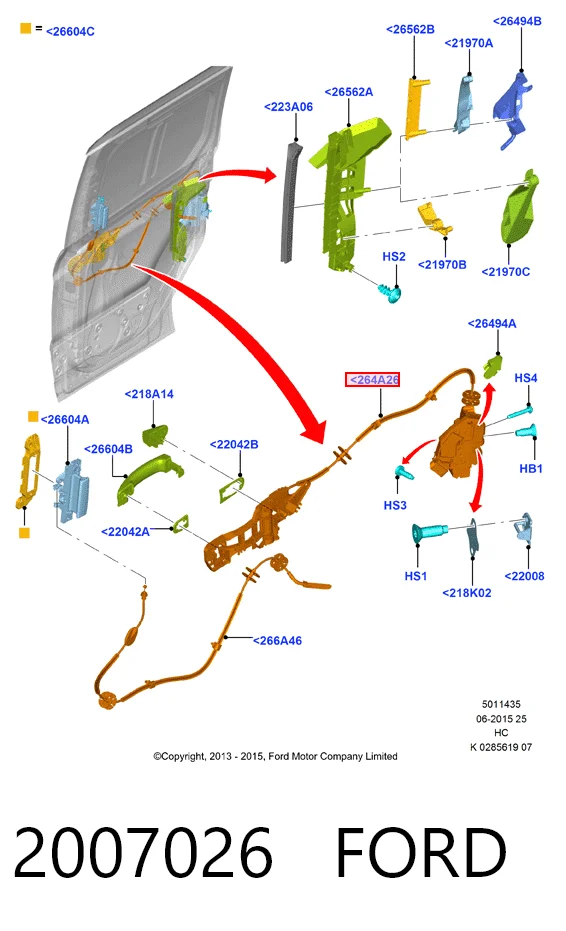 = <26604C

<26562B
<21970A
<26494B
<223A06
<26562A

HS2
<21970B
<21970C

<26494A
<264A26
HS4
HB1
HS3
HS1
<218K02
<22008

<218A14
<26604A
<26604B
<22042B
<22042A

<266A46

5011435
06-2015 25
HC
K 0285619 07

©Copyright, 2013 - 2015, Ford Motor Company Limited

2007026 FORD