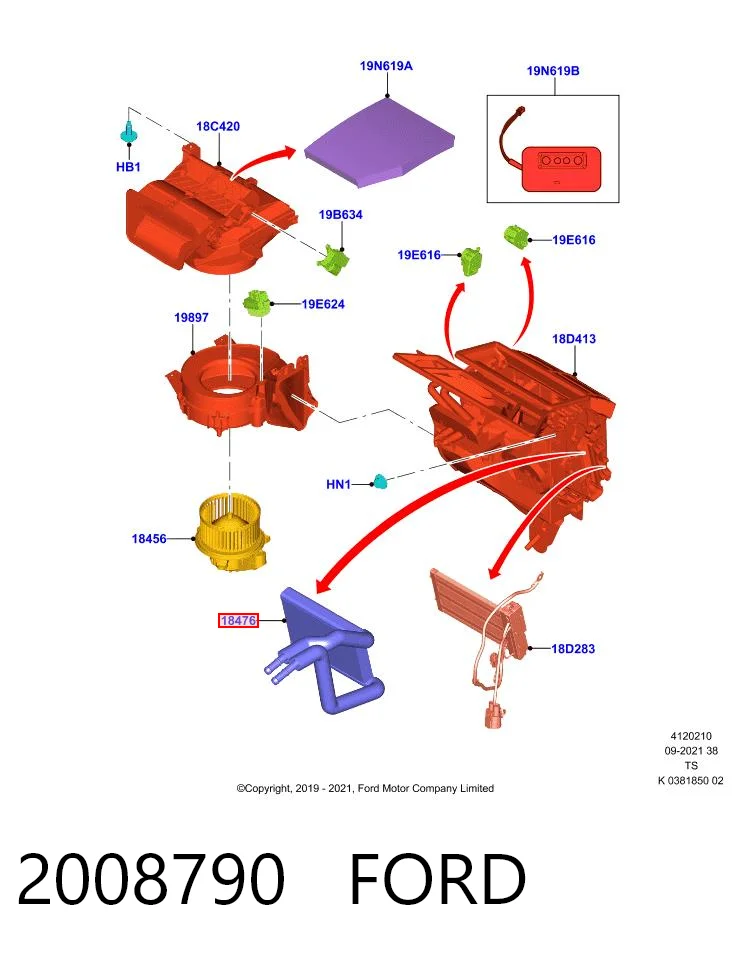 19N619A

19N619B

18C420

HB1

19B634

19E616

19E616

19E624

19897

18D413

HN1

18456

18476

18D283

4120210
09-2021 38
TS
K 0381850 02

©Copyright, 2019 - 2021, Ford Motor Company Limited

2008790 FORD