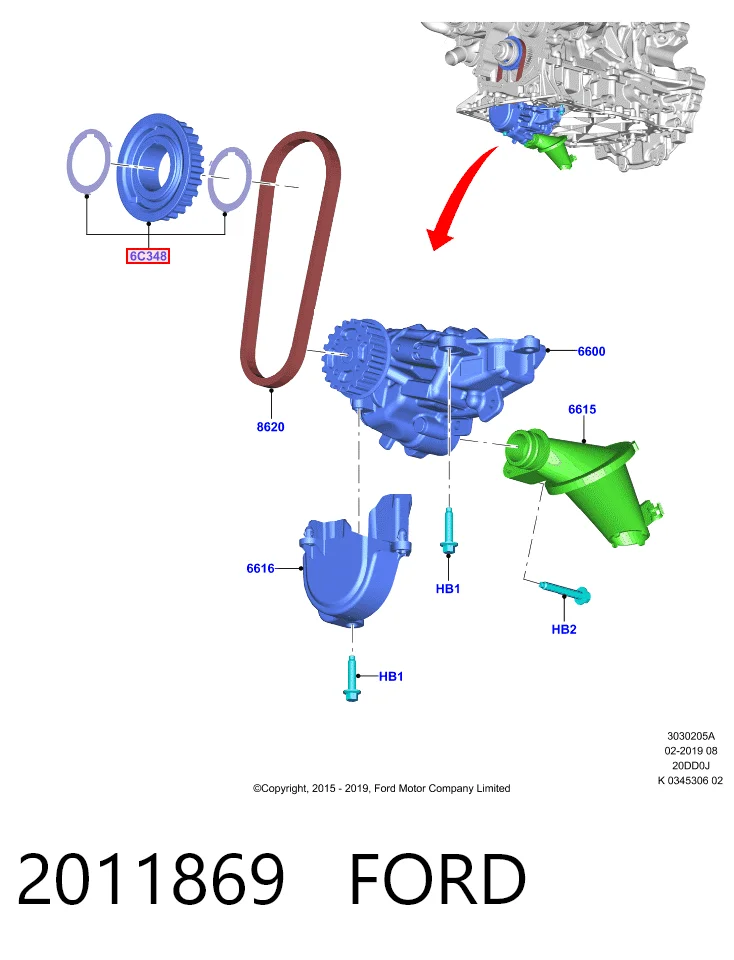 6C348

6600

8620

6615

6616

HB1

HB2

HB1

3030205A
02-2019 08
20DD0J
K 0345306 02

©Copyright, 2015 - 2019, Ford Motor Company Limited

2011869 FORD