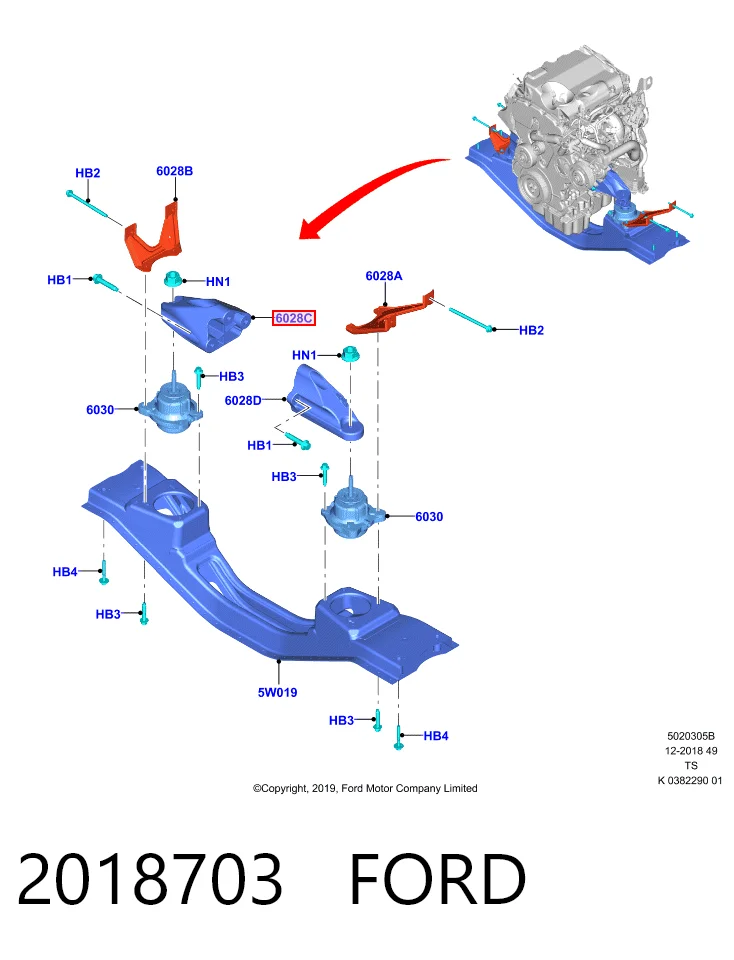 HB2
6028B
HB1
HN1
6028C
6028A
HB2
HN1
HB3
6030
6028D
HB1
HB3
6030
HB4
HB3
5W019
HB3
HB4

5020305B
12-2018 49
TS
K 0382290 01

©Copyright, 2019, Ford Motor Company Limited

2018703 FORD