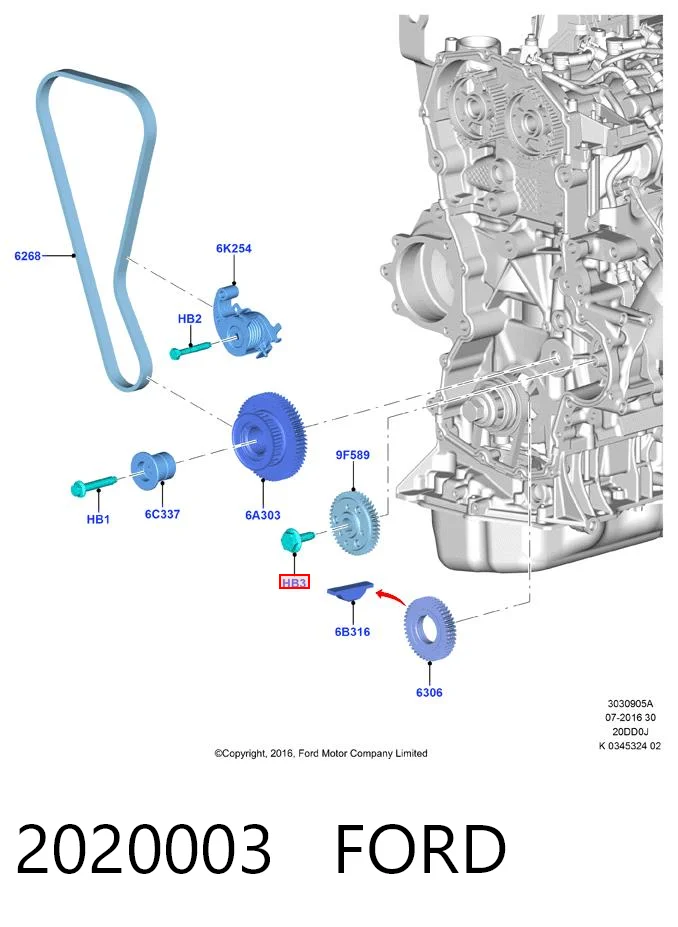 6268

6K254

HB2

HB1

6C337

6A303

9F589

HB3

6B316

6306

3030905A
07-2016 30
20DD0J
K 0345324 02

©Copyright, 2016, Ford Motor Company Limited

2020003 FORD