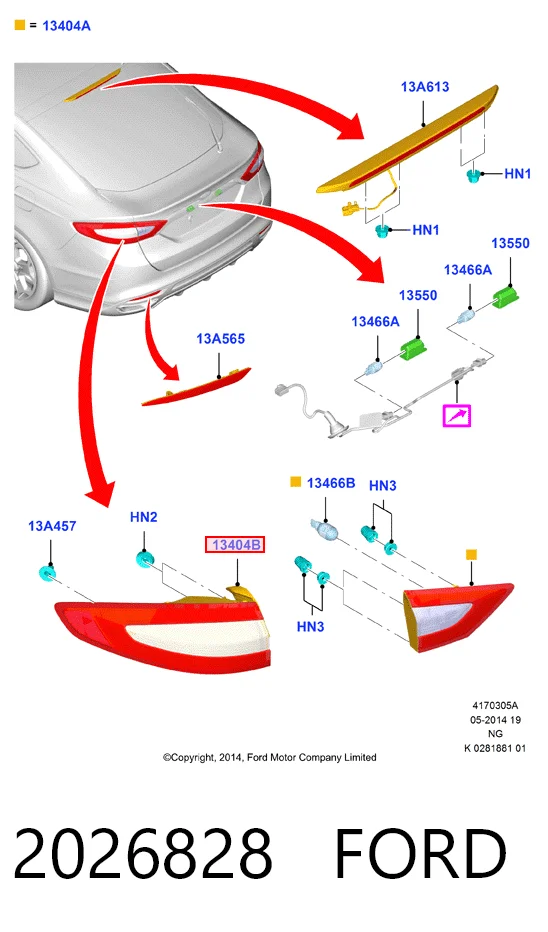 = 13404A

13A613

HN1

HN1

13550

13466A

13550

13466A

13A565

13466B

HN3

13A457

HN2

13404B

HN3

4170305A
05-2014 19
NG
K 0281881 01

©Copyright, 2014, Ford Motor Company Limited

2026828 FORD