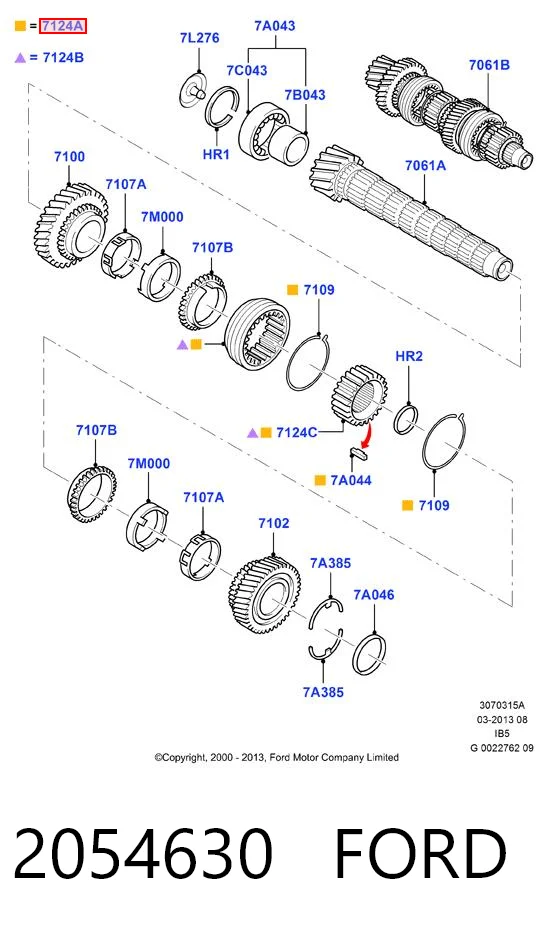 = 7124A

= 7124B

7L276

7A043

7C043

7B043

HR1

7061B

7061A

7100

7107A

7M000

7107B

7109

HR2

7124C

7A044

7109

7107B

7M000

7107A

7102

7A385

7A046

7A385

3070315A
03-2013 08
IB5
G 0022762 09

©Copyright, 2000 - 2013, Ford Motor Company Limited

2054630 FORD