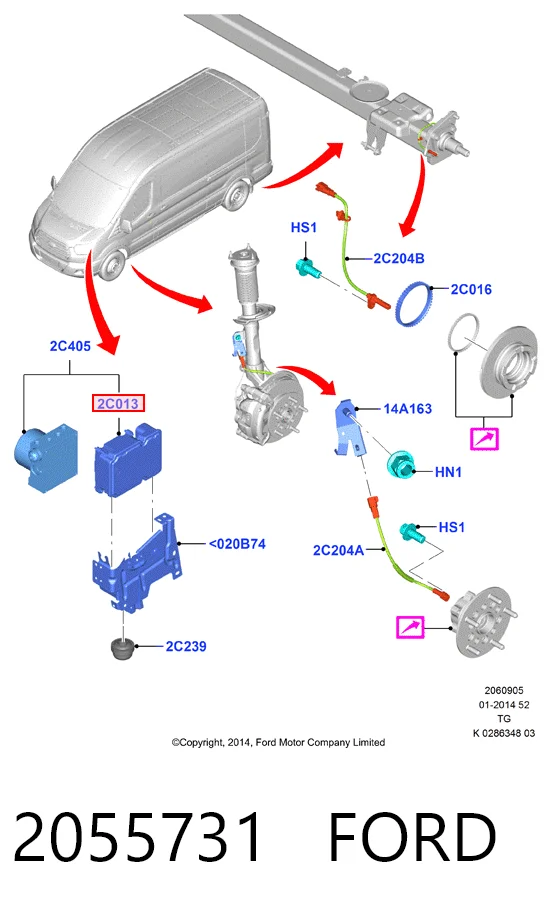 HS1
2C204B
2C016
2C405
2C013
14A163
HN1
<020B74
HS1
2C204A
2C239
2060905
01-2014 52
TG
K 0286348 03
©Copyright, 2014, Ford Motor Company Limited

2055731 FORD