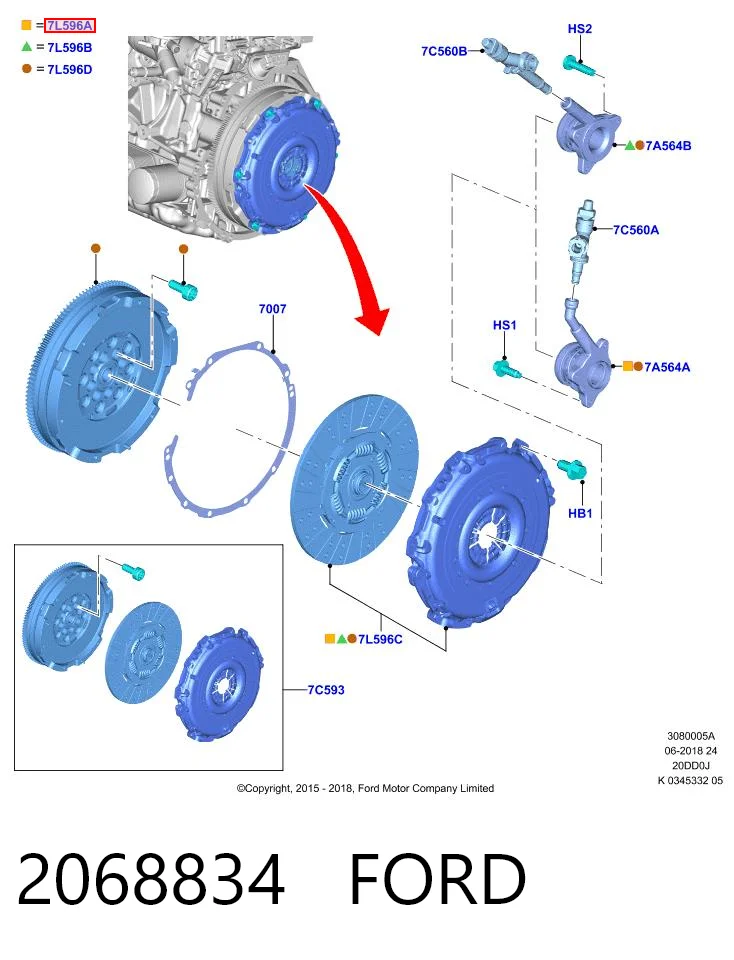 = 7L596A
= 7L596B
= 7L596D

7C560B
HS2
7A564B
7C560A
HS1
7A564A
7007
HB1
7L596C
7C593

3080005A
06-2018 24
20DD0J
K 0345332 05

©Copyright, 2015 - 2018, Ford Motor Company Limited

2068834 FORD