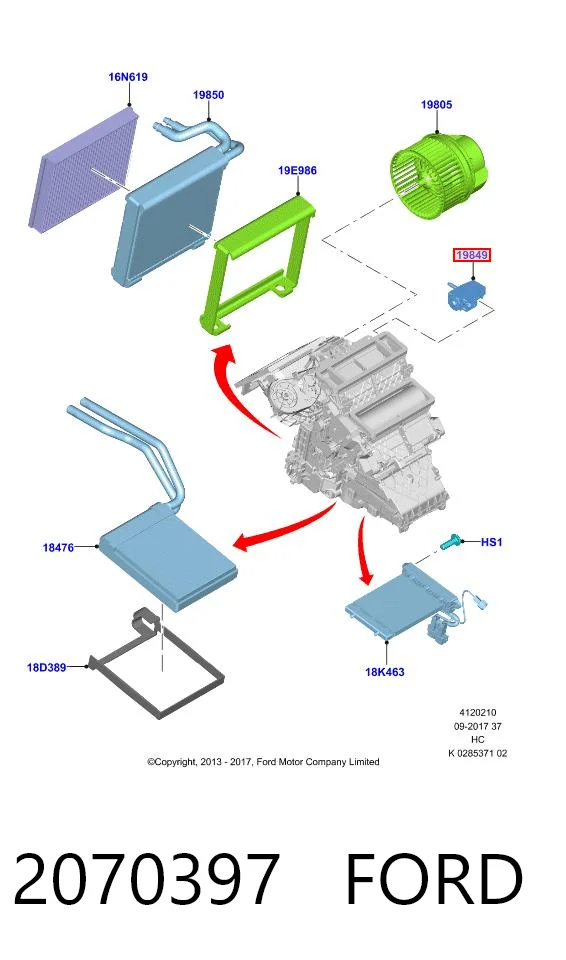 16N619
19850
19805
19E986
19849
18476
HS1
18D389
18K463
4120210
09-2017 37
HC
K 0285371 02
©Copyright, 2013 - 2017, Ford Motor Company Limited

2070397 FORD