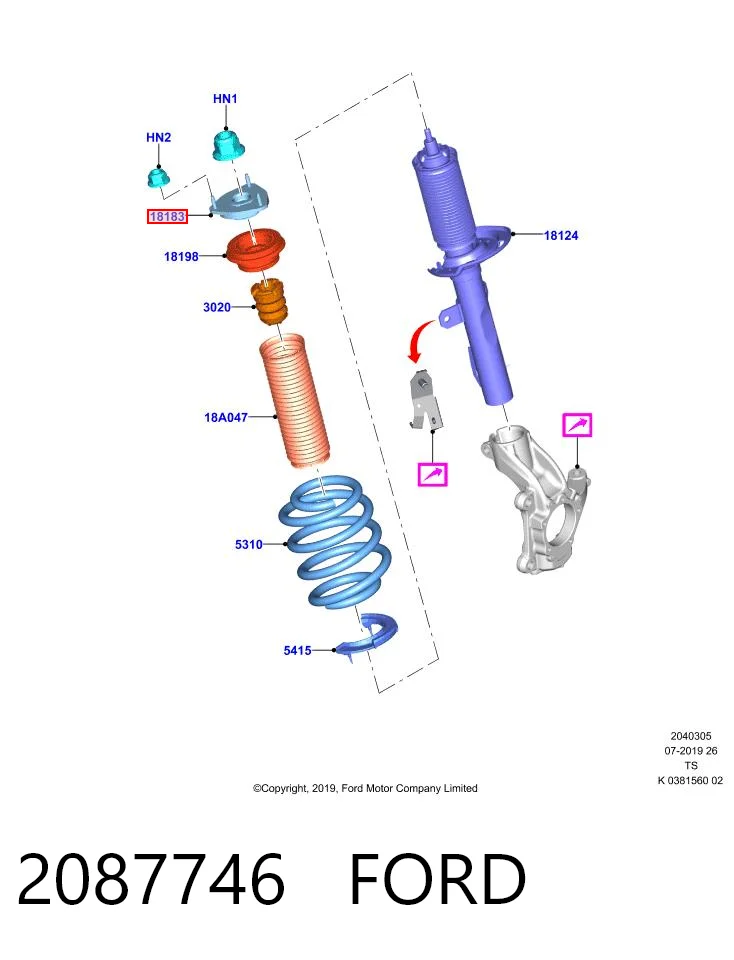 HN1

HN2

18183

18198

3020

18A047

5310

5415

18124

2040305
07-2019 26
TS
K 0381560 02

©Copyright, 2019, Ford Motor Company Limited

2087746 FORD