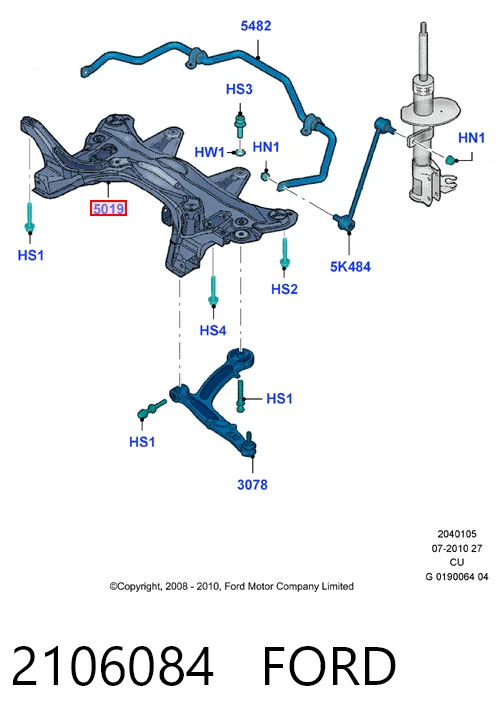 5482

HS3

HW1

HN1

HN1

5019

HS1

5K484

HS2

HS4

HS1

HS1

3078

2040105
07-2010 27
CU
G 0190064 04

©Copyright, 2008 - 2010, Ford Motor Company Limited

2106084 FORD