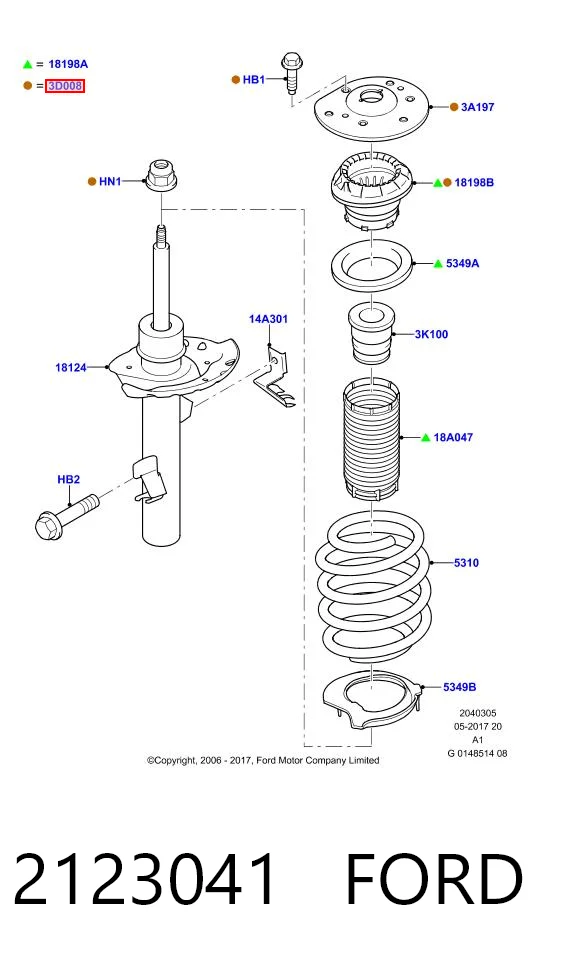 = 18198A
= 3D008

HB1

3A197

HN1

18198B

5349A

14A301

3K100

18124

18A047

HB2

5310

5349B

2040305
05-2017 20
A1
G 0148514 08

©Copyright, 2006 - 2017, Ford Motor Company Limited

2123041 FORD