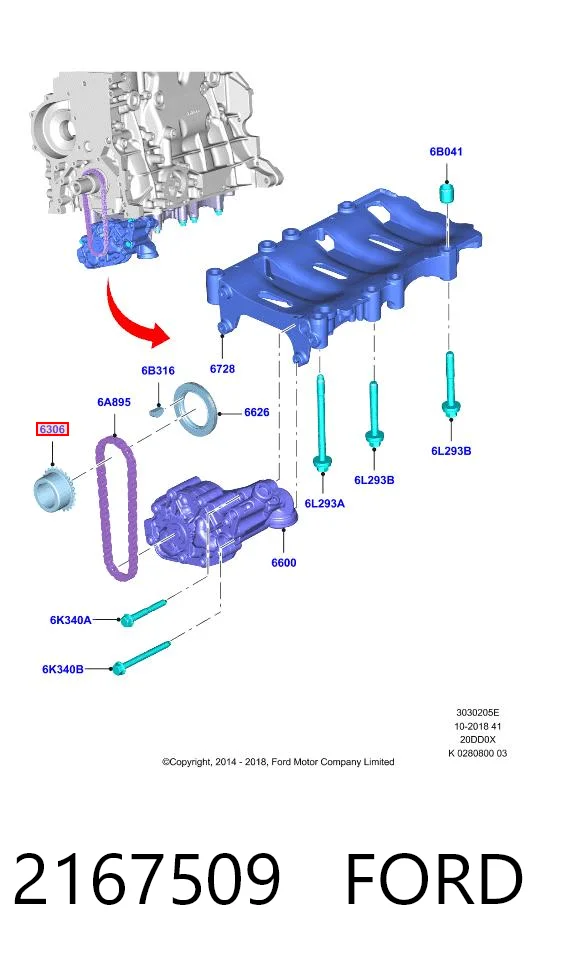 6B041

6728

6B316

6A895

6626

6306

6L293B

6L293B

6L293A

6600

6K340A

6K340B

3030205E
10-2018 41
20DD0X
K 0280800 03

©Copyright, 2014 - 2018, Ford Motor Company Limited

2167509 FORD