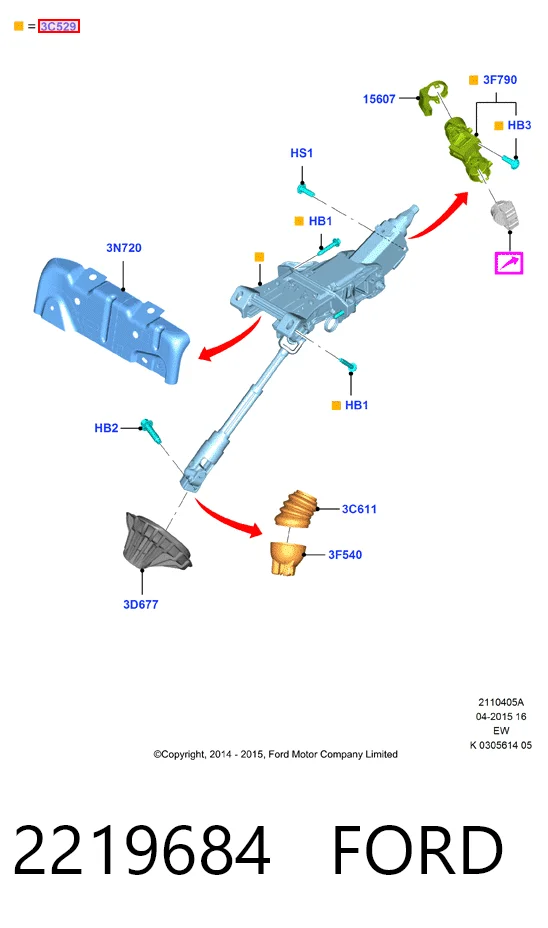 = 3C529

15607
3F790
HB3
HS1
HB1
3N720
HB1
HB2
3C611
3F540
3D677

2110405A
04-2015 16
EW
K 0305614 05

©Copyright, 2014 - 2015, Ford Motor Company Limited

2219684 FORD