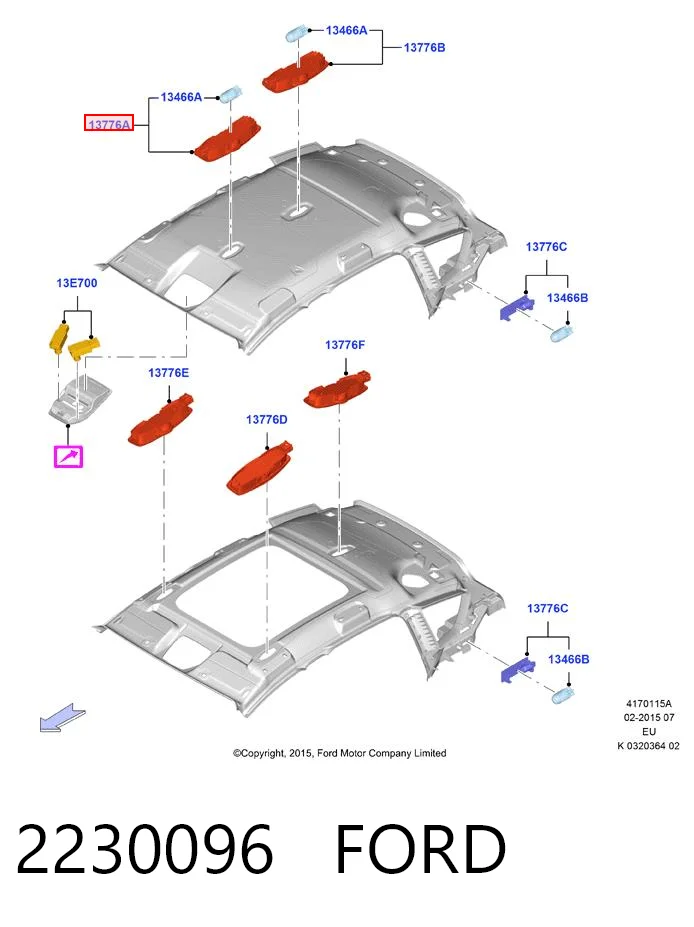 13466A
13776B
13466A
13776A
13776C
13466B
13E700
13776F
13776E
13776D
13776C
13466B
4170115A
02-2015 07
EU
K 0320364 02
©Copyright, 2015, Ford Motor Company Limited

2230096 FORD