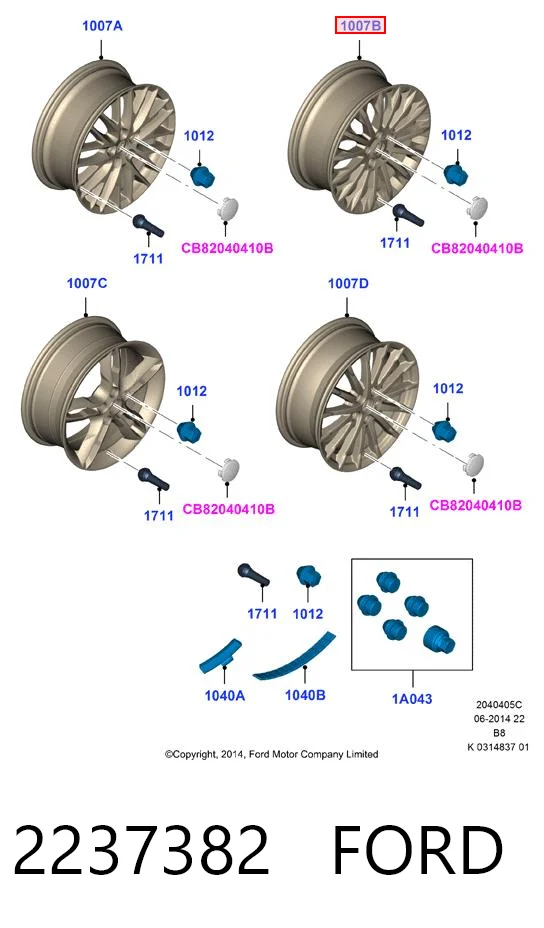 1007A

1012

1711

CB82040410B

1007B

1012

1711

CB82040410B

1007C

1012

1711

CB82040410B

1007D

1012

1711

CB82040410B

1711

1012

1040A

1040B

1A043

2040405C
06-2014 22
B8
K 0314837 01

©Copyright, 2014, Ford Motor Company Limited

2237382 FORD