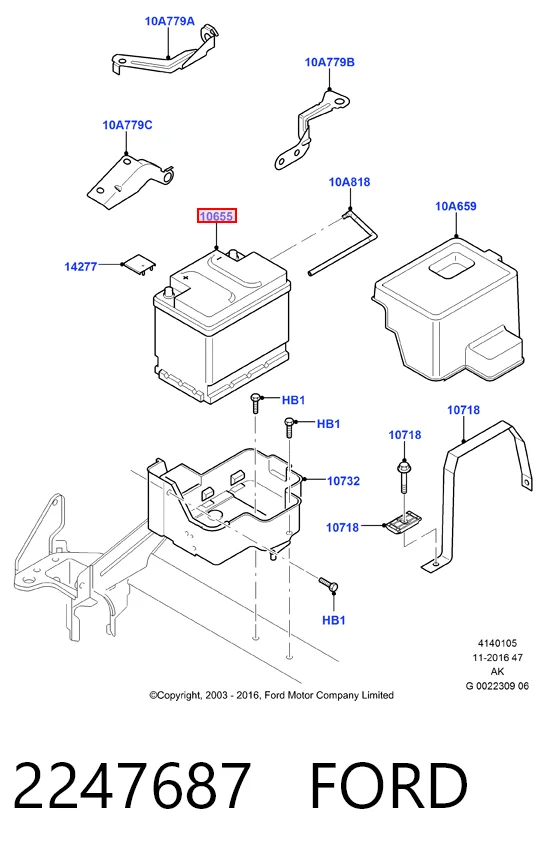 10A779A

10A779B

10A779C

10A818

10655

10A659

14277

HB1

HB1

10718

10718

10732

10718

HB1

4140105
11-2016 47
AK
G 0022309 06

©Copyright, 2003 - 2016, Ford Motor Company Limited

2247687 FORD