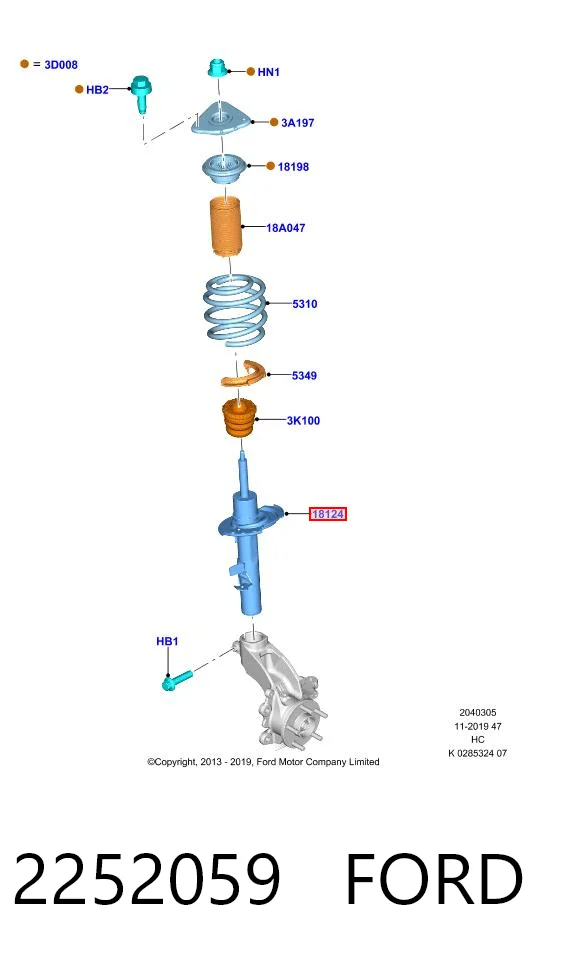 = 3D008

HB2

HN1

3A197

18198

18A047

5310

5349

3K100

18124

HB1

2040305
11-2019 47
HC
K 0285324 07

©Copyright, 2013 - 2019, Ford Motor Company Limited

2252059 FORD