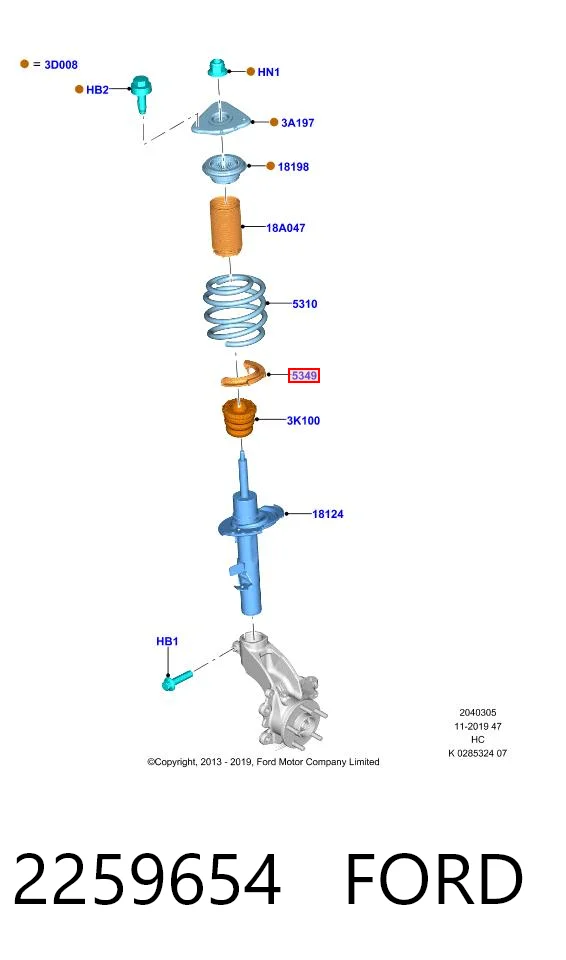 = 3D008

HB2

HN1

3A197

18198

18A047

5310

5349

3K100

18124

HB1

2040305
11-2019 47
HC
K 0285324 07

©Copyright, 2013 - 2019, Ford Motor Company Limited

2259654 FORD