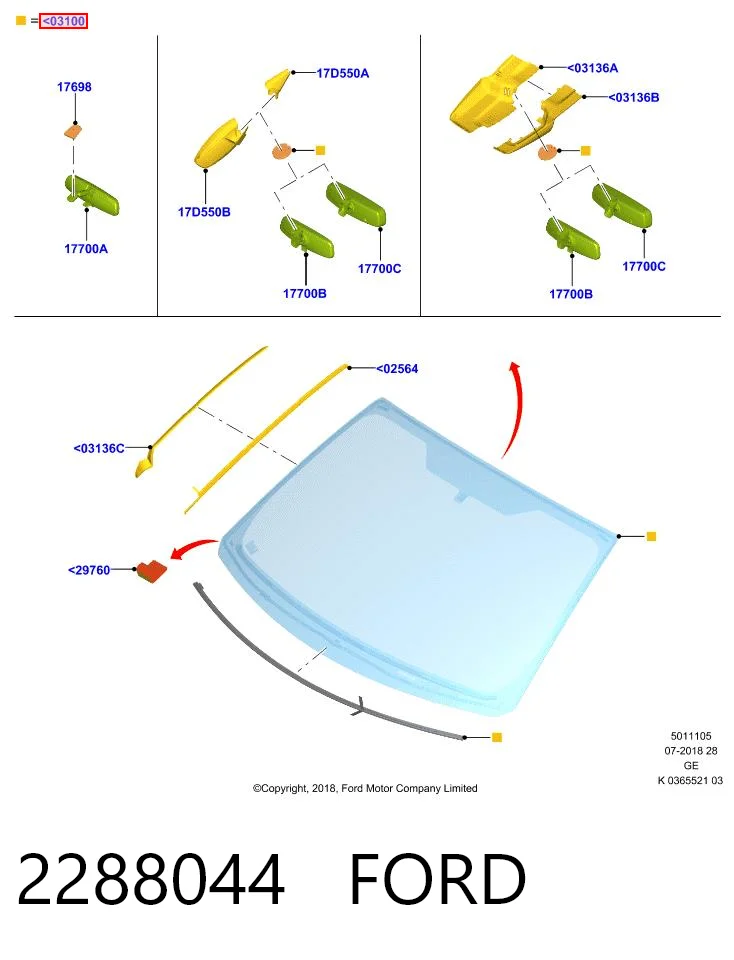 = <03100

17698

17700A

17D550A

17D550B

17700C

17700B

<03136A

<03136B

17700C

17700B

<02564

<03136C

<29760

5011105
07-2018 28
GE
K 0365521 03

©Copyright, 2018, Ford Motor Company Limited

2288044 FORD