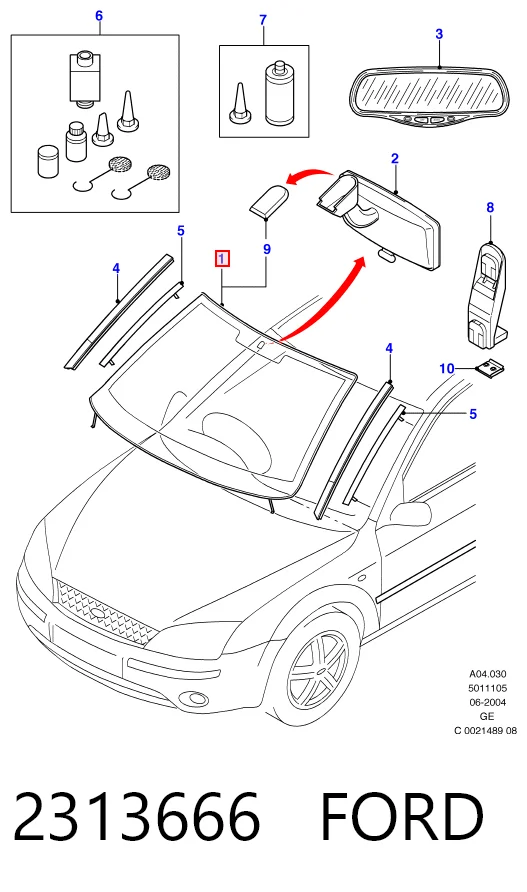 6
7
3
2
8
5
4
1
9
4
10
5

A04.030
5011105
06-2004
GE
C 0021489 08

2313666 FORD