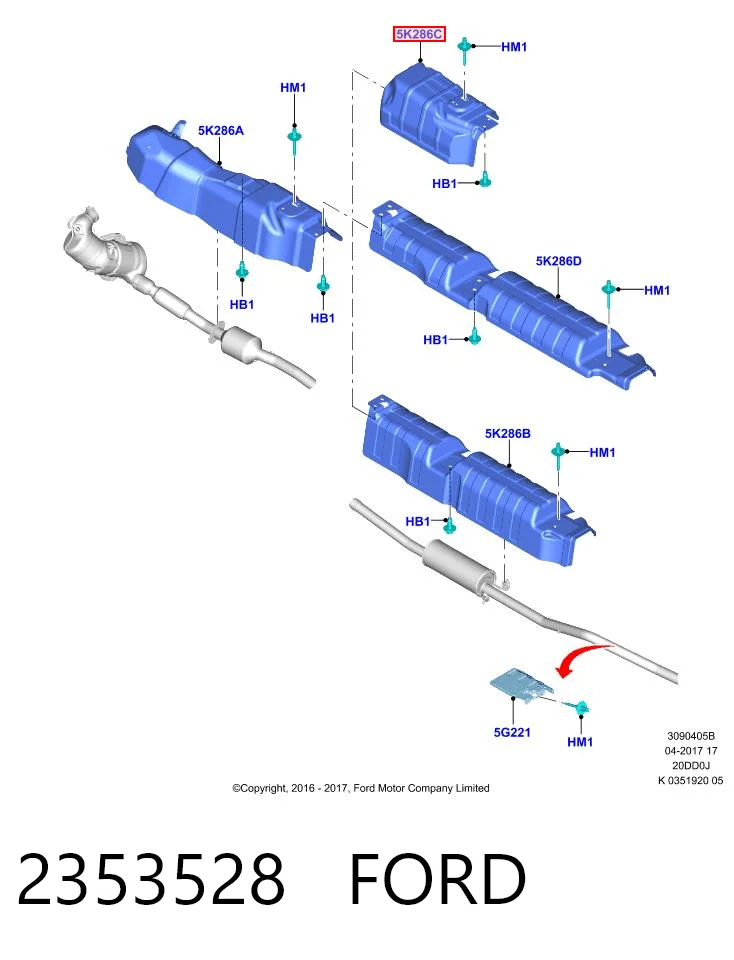 5K286C
HM1
HM1
5K286A
HB1
HB1
HB1
5K286D
HM1
HB1
5K286B
HM1
HB1
5G221
HM1
3090405B
04-2017 17
20DD0J
K 0351920 05
©Copyright, 2016 - 2017, Ford Motor Company Limited

2353528 FORD