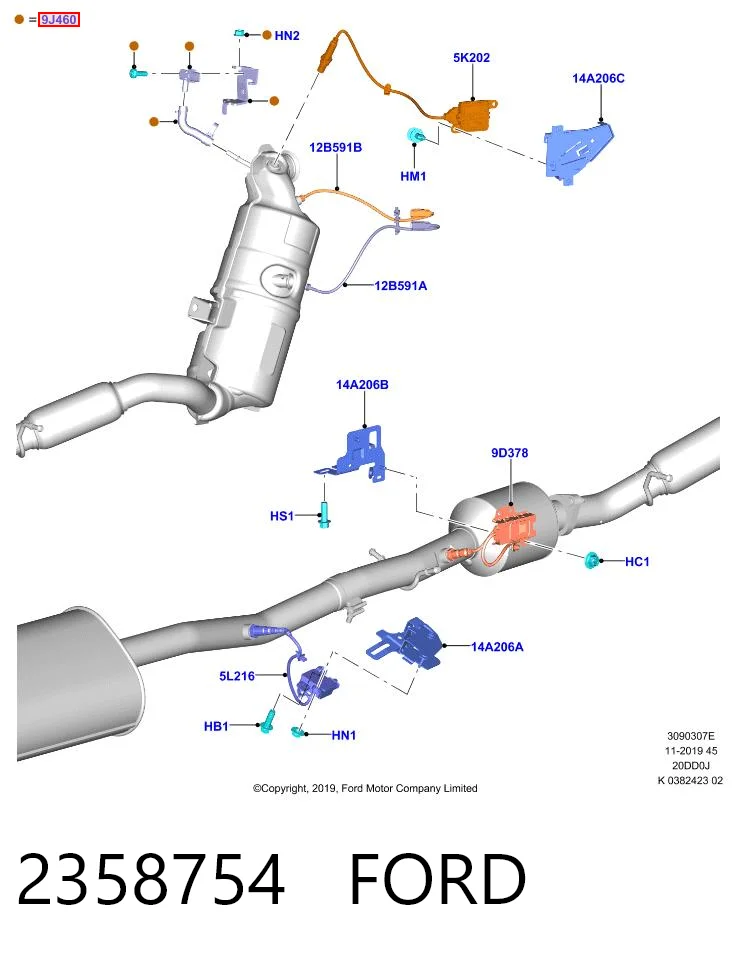 = 9J460

HN2

5K202

14A206C

12B591B

HM1

12B591A

14A206B

9D378

HS1

HC1

14A206A

5L216

HB1

HN1

3090307E
11-2019 45
20DD0J
K 0382423 02

©Copyright, 2019, Ford Motor Company Limited

2358754 FORD