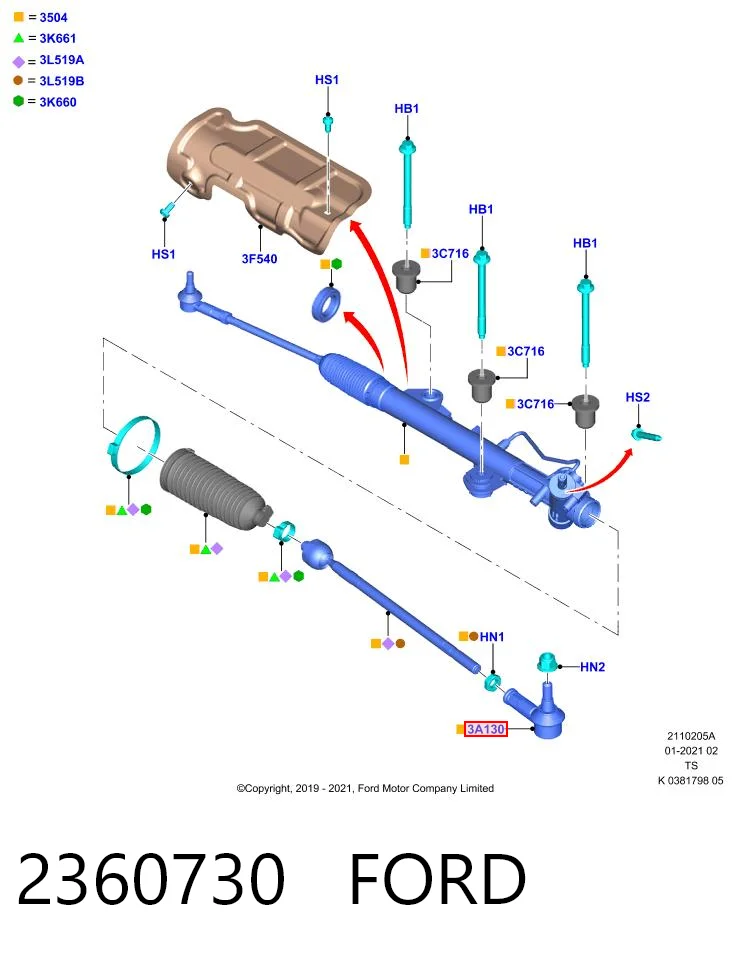 = 3504
= 3K661
= 3L519A
= 3L519B
= 3K660

HS1
HB1
HB1
HB1
HS1
3F540
3C716
3C716
3C716
HS2
HN1
HN2
3A130

2110205A
01-2021 02
TS
K 0381798 05

©Copyright, 2019 - 2021, Ford Motor Company Limited

2360730 FORD