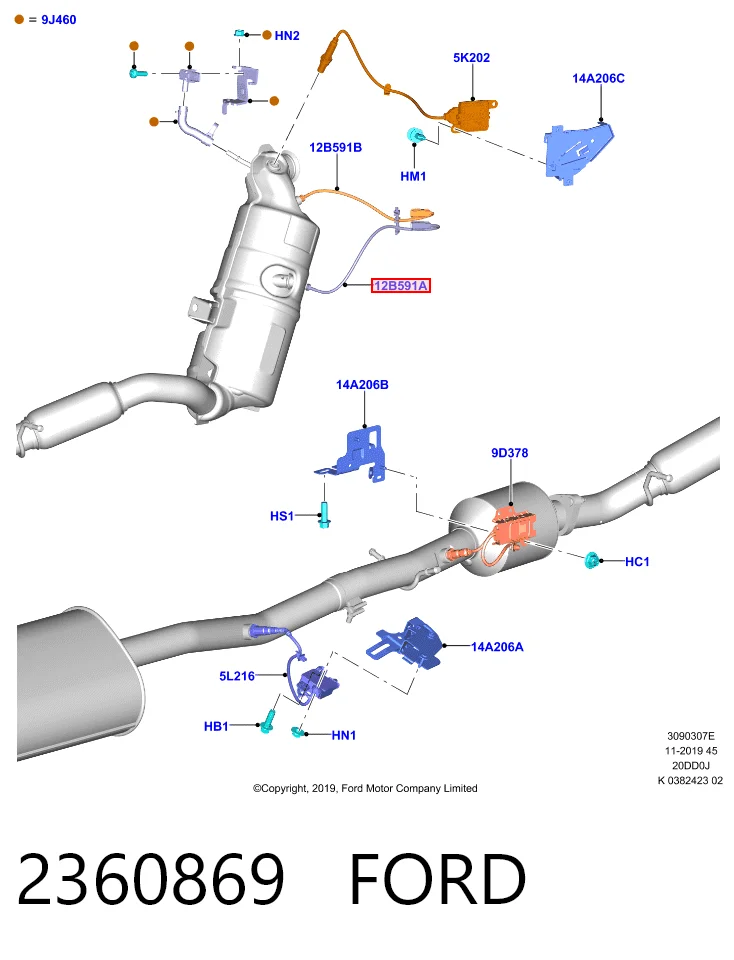 ● = 9J460

HN2

5K202

14A206C

12B591B

HM1

12B591A

14A206B

9D378

HS1

HC1

14A206A

5L216

HB1

HN1

3090307E
11-2019 45
20DD0J
K 0382423 02

©Copyright, 2019, Ford Motor Company Limited

2360869 FORD