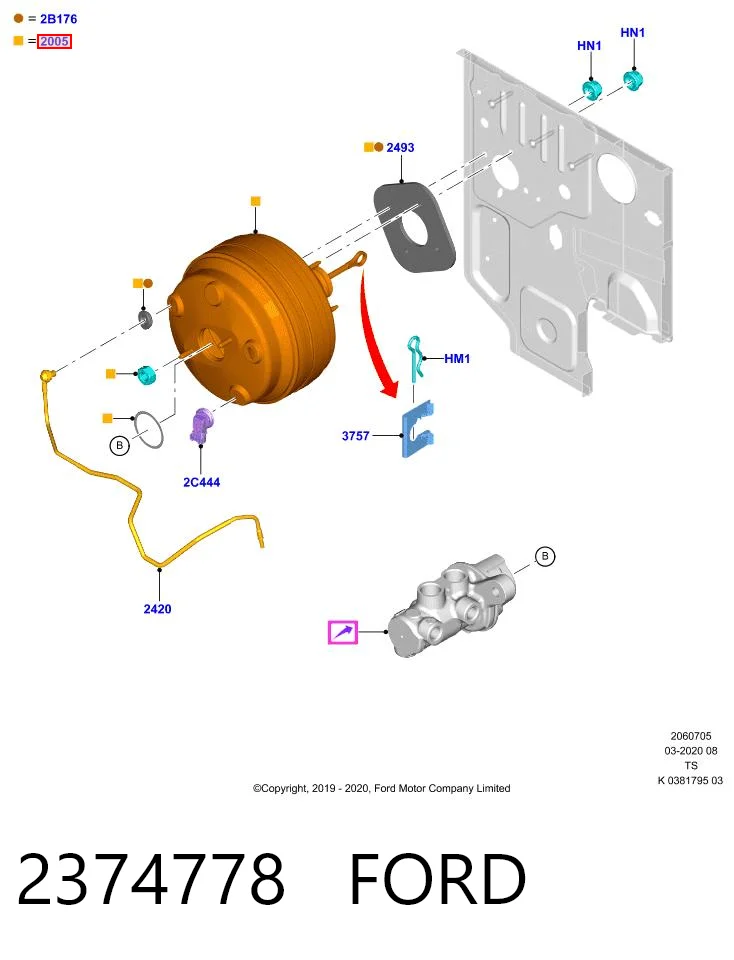 = 2B176
= 2005

HN1
HN1

2493

HM1

3757

B

2C444

2420

B

2060705
03-2020 08
TS
K 0381795 03

©Copyright, 2019 - 2020, Ford Motor Company Limited

2374778 FORD