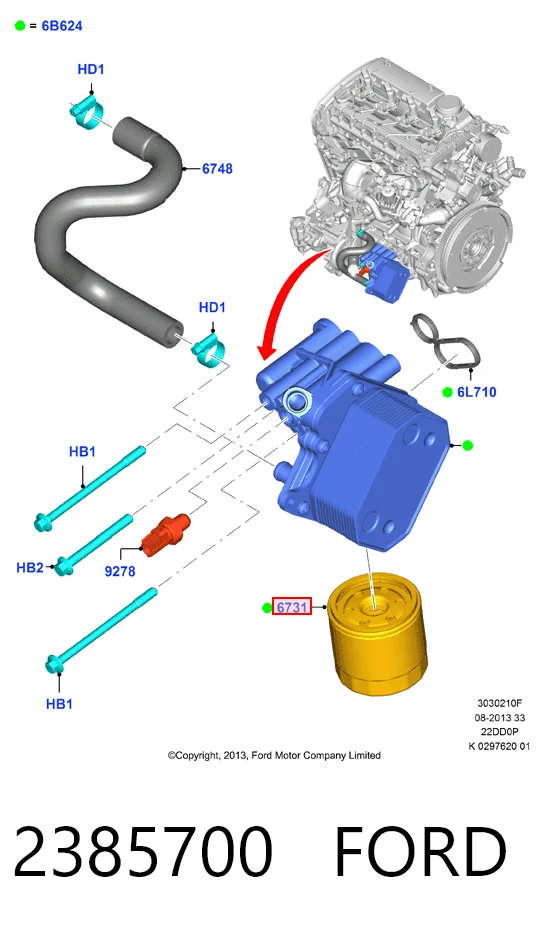 = 6B624

HD1

6748

HD1

6L710

HB1

HB2

9278

6731

HB1

3030210F
08-2013 33
22DD0P
K 0297620 01

©Copyright, 2013, Ford Motor Company Limited

2385700 FORD