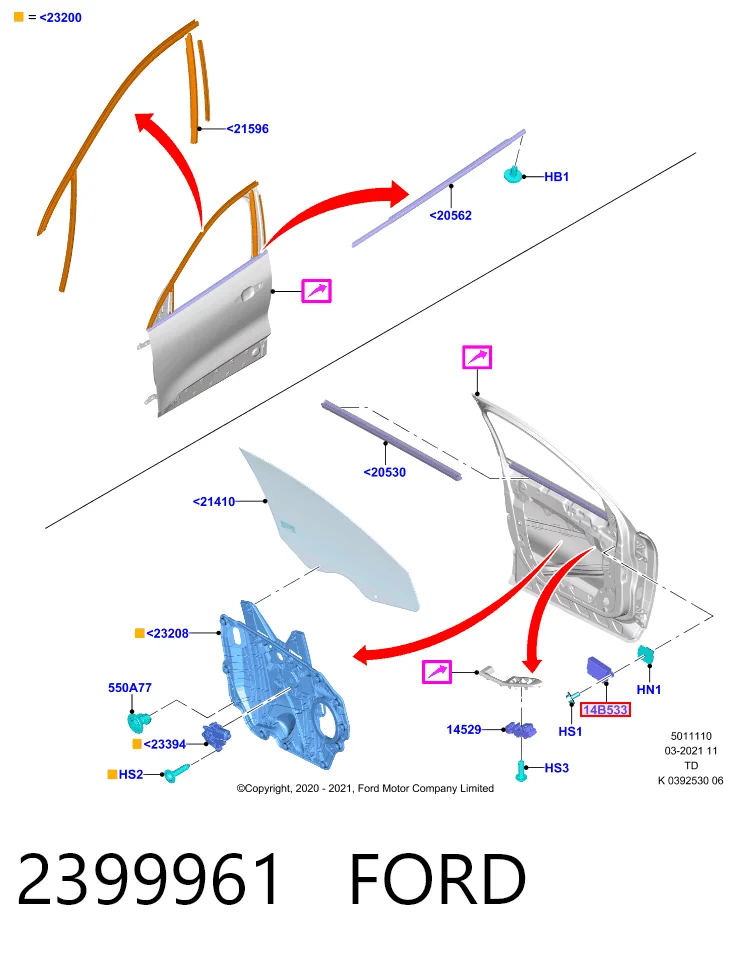 = <23200

<21596

HB1

<20562

<20530

<21410

<23208

550A77

<23394

HS2

14529

HS3

HS1

14B533

HN1

5011110
03-2021 11
TD
K 0392530 06

©Copyright, 2020 - 2021, Ford Motor Company Limited

2399961 FORD