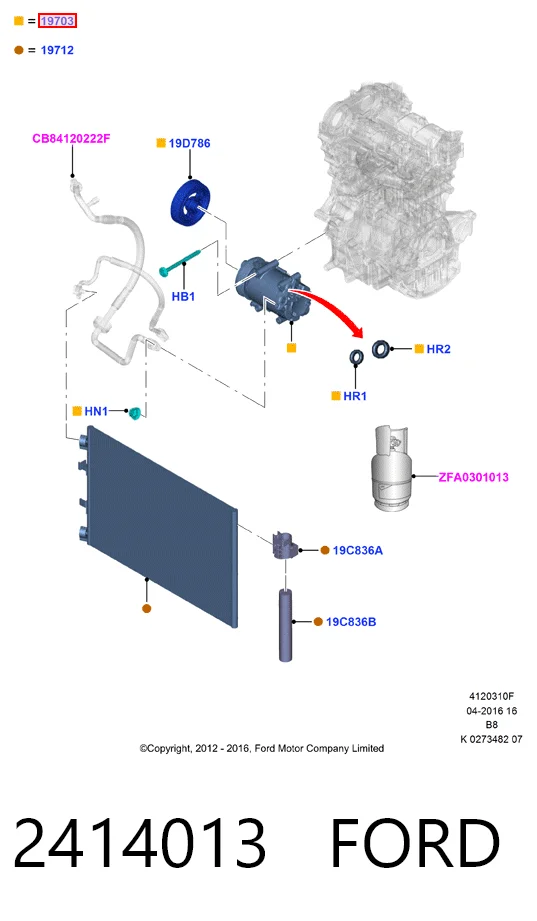 = 19703

= 19712

CB84120222F

19D786

HB1

HR2

HR1

HN1

ZFA0301013

19C836A

19C836B

4120310F
04-2016 16
B8
K 0273482 07

©Copyright, 2012 - 2016, Ford Motor Company Limited

2414013 FORD