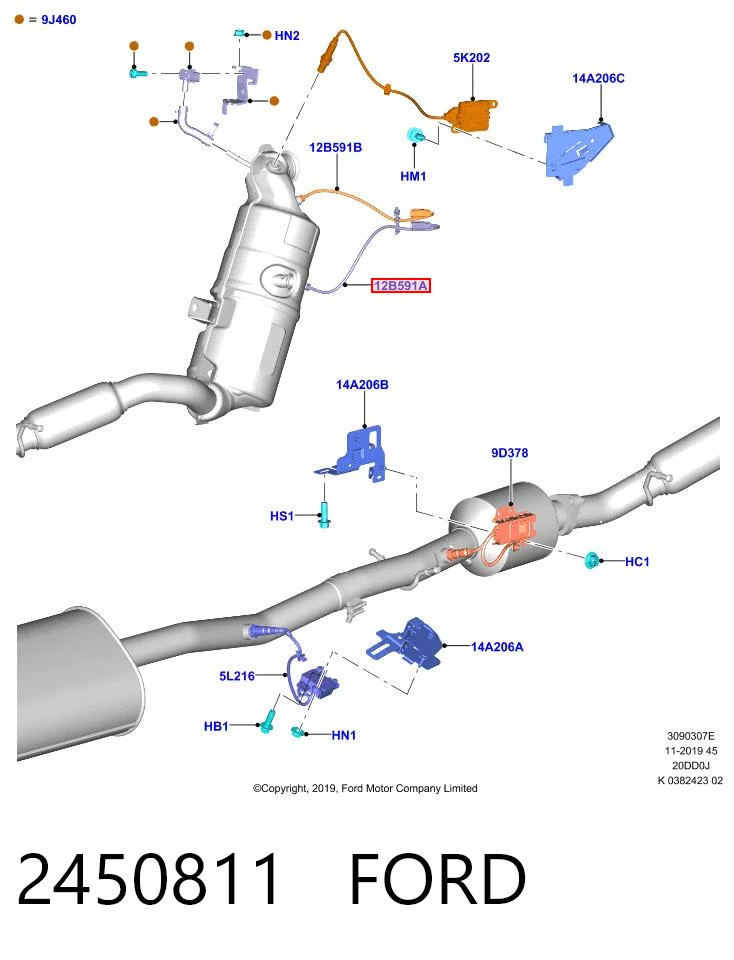 = 9J460

HN2

5K202

14A206C

12B591B

HM1

12B591A

14A206B

9D378

HS1

HC1

14A206A

5L216

HB1

HN1

3090307E
11-2019 45
20DD0J
K 0382423 02

©Copyright, 2019, Ford Motor Company Limited

2450811 FORD