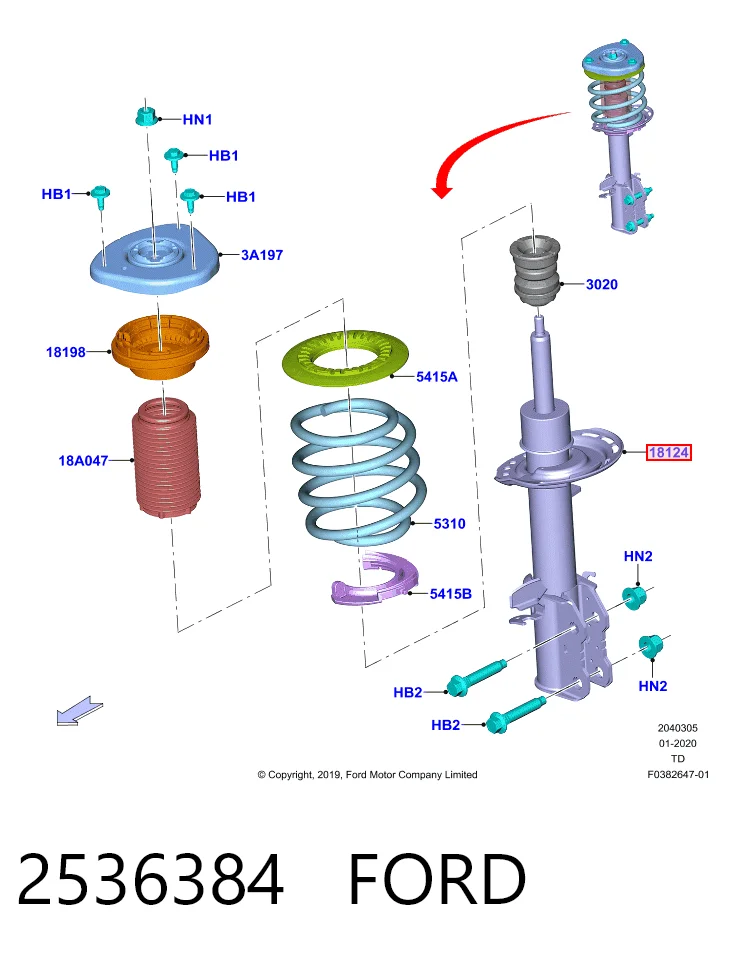 HN1
HB1
HB1
HB1
3A197
18198
18A047
5415A
5310
5415B
3020
18124
HN2
HN2
HB2
HB2

2040305
01-2020
TD
F0382647-01

© Copyright, 2019, Ford Motor Company Limited

2536384 FORD