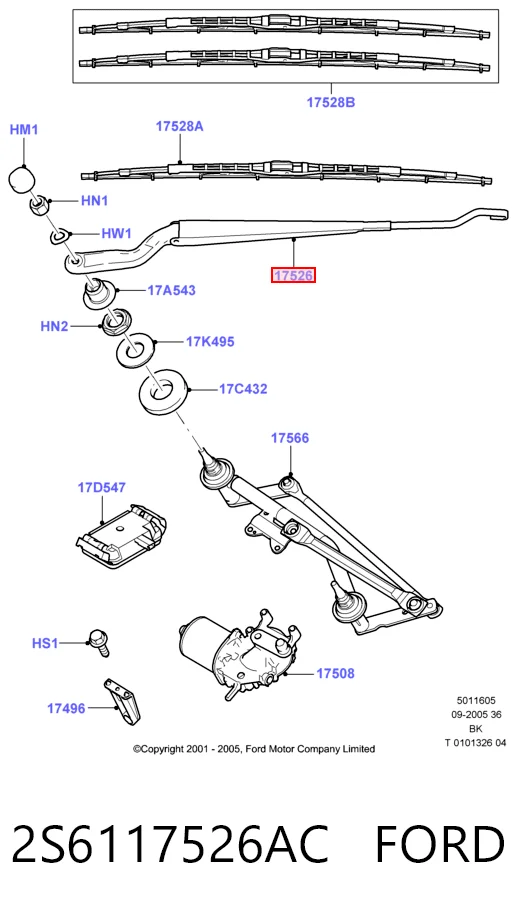 17528B

HM1

17528A

HN1

HW1

17526

17A543

HN2

17K495

17C432

17566

17D547

HS1

17508

17496

5011605
09-2005 36
BK
T 0101326 04

©Copyright 2001 - 2005, Ford Motor Company Limited

2S6117526AC FORD