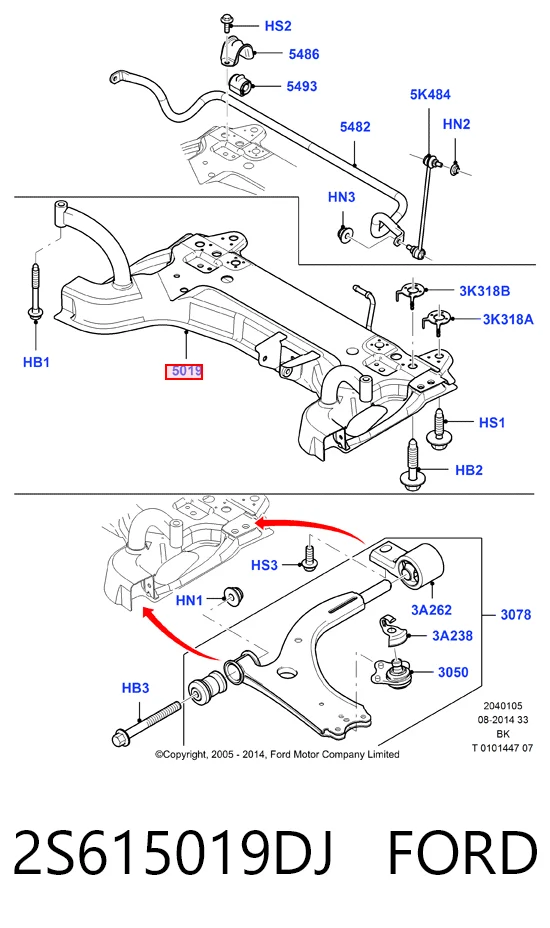 HS2
5486
5493
5K484
5482
HN2
HN3
3K318B
3K318A
HB1
5019
HS1
HB2
HS3
HN1
3A262
3078
3A238
3050
HB3
2040105
08-2014 33
BK
T 0101447 07
©Copyright, 2005 - 2014, Ford Motor Company Limited

2S615019DJ FORD