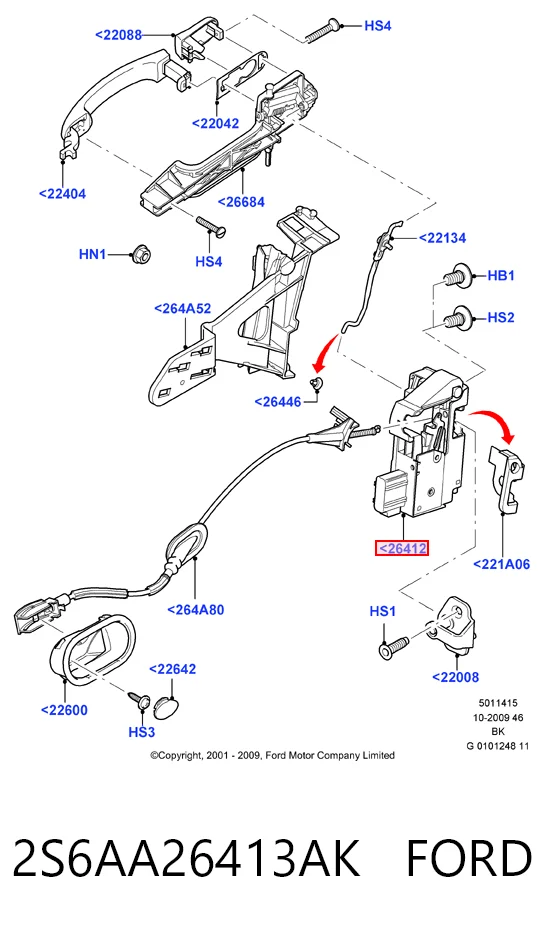 <22088
HS4
<22042
<22404
<26684
HN1
HS4
<22134
HB1
HS2
<264A52
<26446
<26412
<221A06
<264A80
HS1
<22008
<22642
<22600
HS3
5011415
10-2009 46
BK
G 0101248 11
©Copyright, 2001 - 2009, Ford Motor Company Limited

2S6AA26413AK FORD