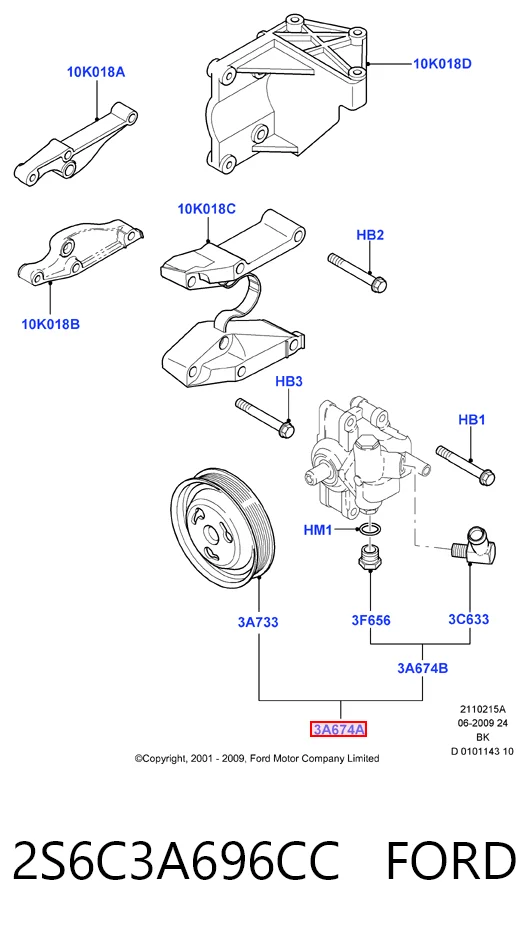 10K018A

10K018D

10K018C

HB2

10K018B

HB3

HB1

HM1

3A733

3F656

3C633

3A674B

3A674A

2110215A
06-2009 24
BK
D 0101143 10

©Copyright, 2001 - 2009, Ford Motor Company Limited

2S6C3A696CC FORD