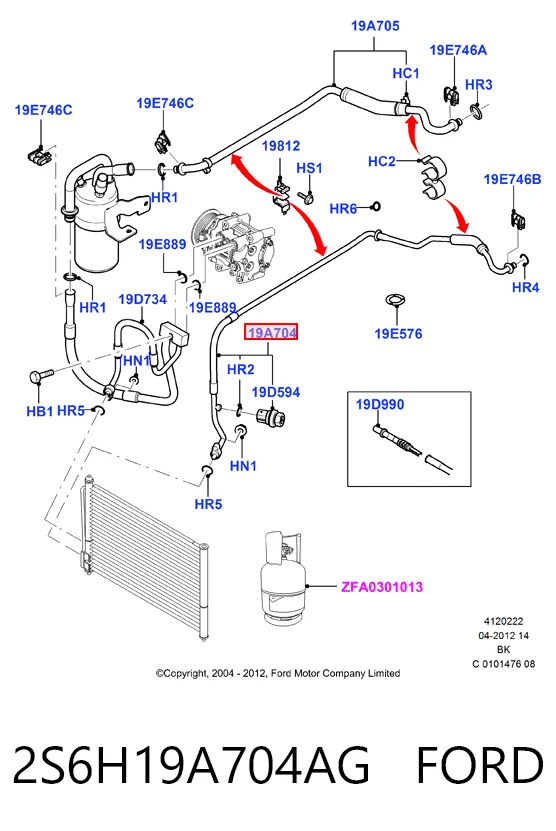 19A705
19E746A
HC1
HR3
19E746C
19E746C
19812
HS1
HC2
19E746B
HR1
HR6
19E889
HR4
HR1
19D734
19E889
19E576
19A704
HN1
HR2
19D594
HB1
HR5
19D990
HN1
HR5
ZFA0301013
4120222
04-2012 14
BK
C 0101476 08
©Copyright, 2004 - 2012, Ford Motor Company Limited

2S6H19A704AG FORD