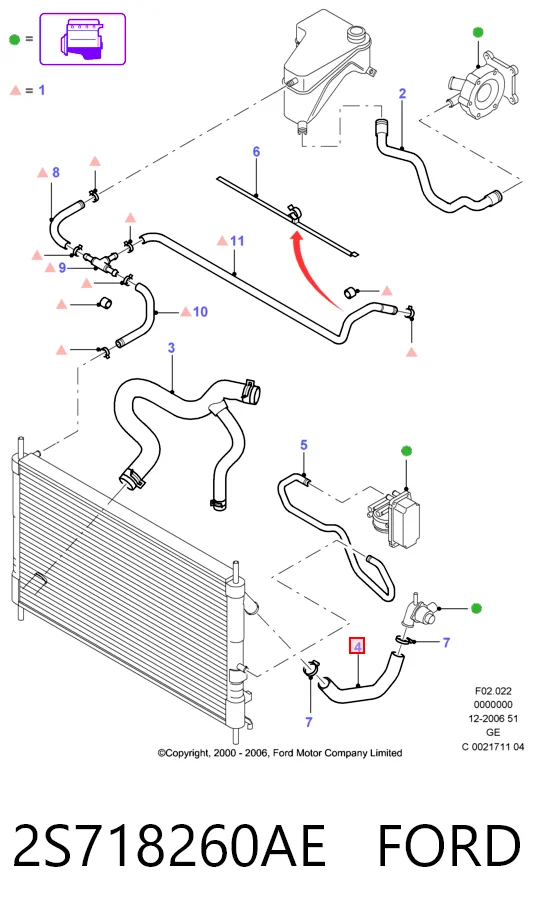 =

= 1

2

6

8

11

9

10

3

5

4

7

7

F02.022
0000000
12-2006 51
GE
C 0021711 04

©Copyright, 2000 - 2006, Ford Motor Company Limited

2S718260AE FORD