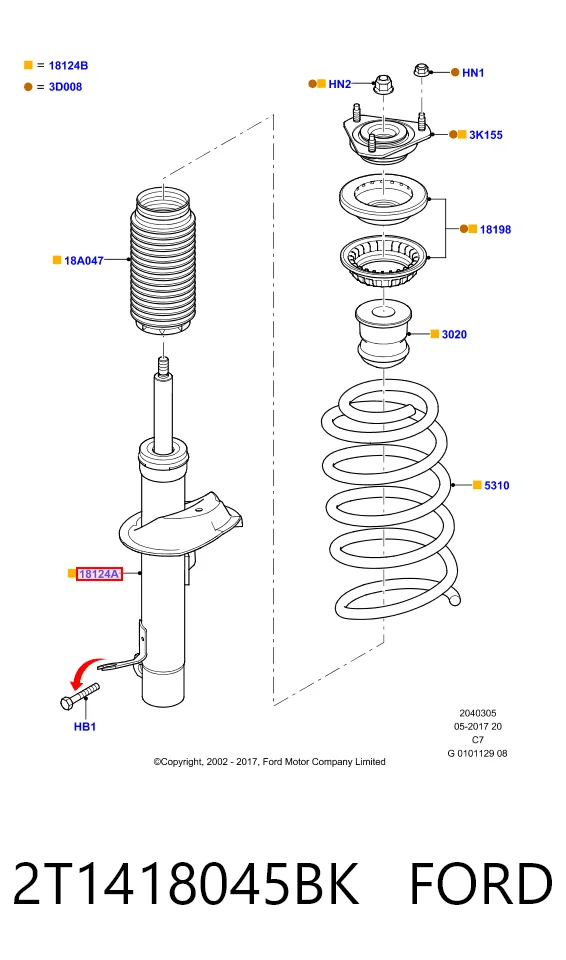 = 18124B
= 3D008

HN2
HN1
3K155
18198
18A047
3020
5310
18124A
HB1

2040305
05-2017 20
C7
G 0101129 08

©Copyright, 2002 - 2017, Ford Motor Company Limited

2T1418045BK FORD