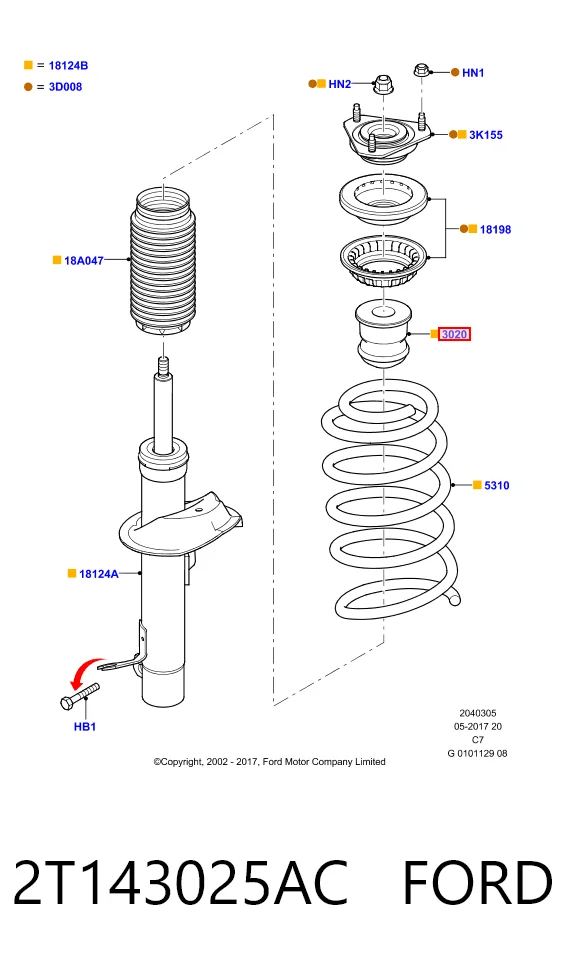 = 18124B
= 3D008

HN2
HN1
3K155
18198
18A047
3020
5310
18124A
HB1

2040305
05-2017 20
C7
G 0101129 08

©Copyright, 2002 - 2017, Ford Motor Company Limited

2T143025AC FORD